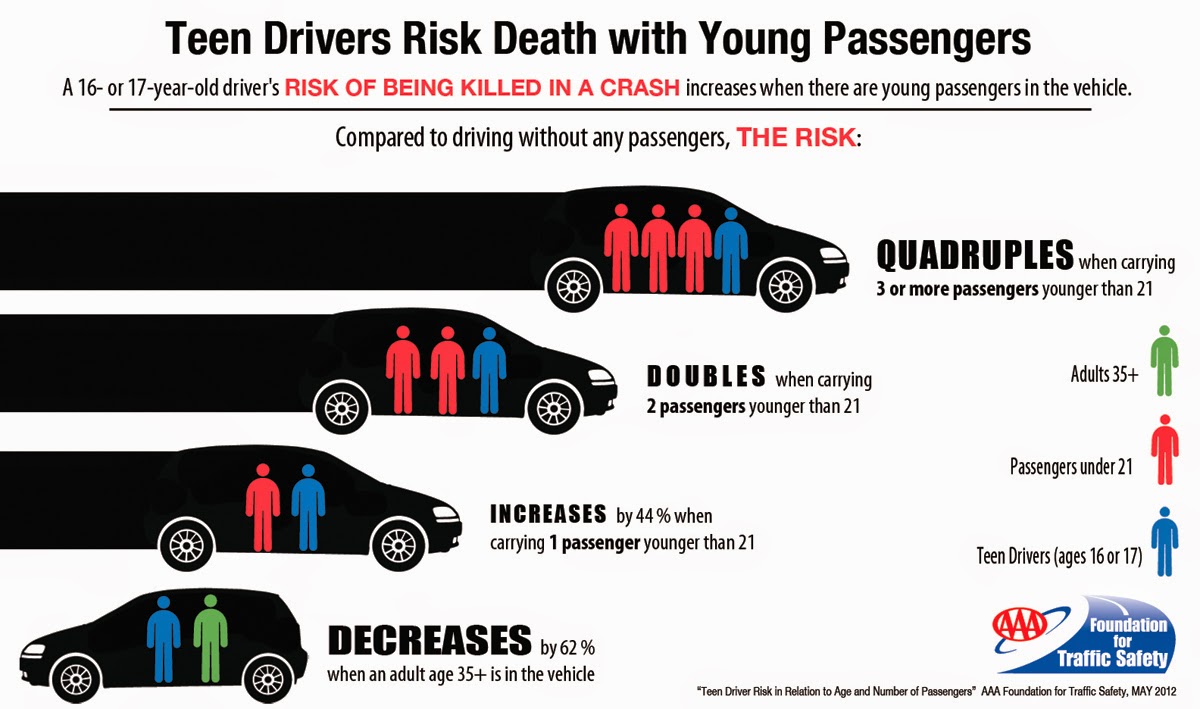 Teen Drivers Risk Death with Young Passengers

A 16- or 17-year-old driver's RISK OF BEING KILLED IN A CRASH increases when there are young passengers in the vehicle.

Compared to driving without any passengers, THE RISK:

QUADRUPLES when carrying 3 or more passengers younger than 21

DOUBLES when carrying 2 passengers younger than 21

INCREASES by 44 % when carrying 1 passenger younger than 21

DECREASES by 62 % when an adult age 35+ is in the vehicle

Adults 35+

Passengers under 21

Teen Drivers (ages 16 or 17)

AAA Foundation for Traffic Safety

"Teen Driver Risk in Relation to Age and Number of Passengers" AAA Foundation for Traffic Safety, MAY 2012